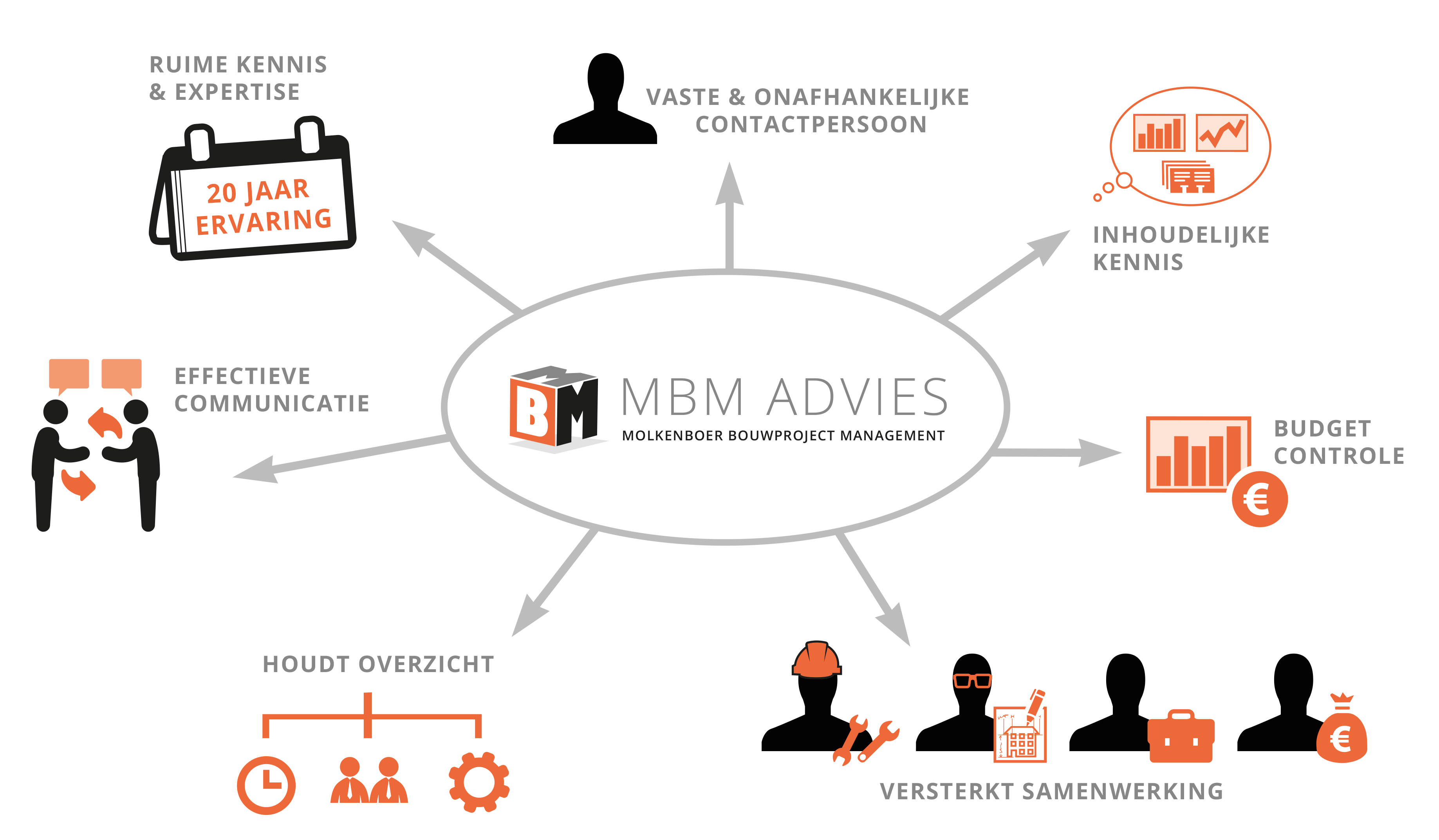 RUIME KENNIS & EXPERTISE

20 JAAR ERVARING

VASTE & ONAFHANKELIJKE CONTACTPERSOON

INHOUDELIJKE KENNIS

EFFECTIEVE COMMUNICATIE

BM MBM ADVIES
MOLKENBOER BOUWPROJECT MANAGEMENT

BUDGET CONTROLE

€

HOUDT OVERZICHT

€

VERSTERKT SAMENWERKING